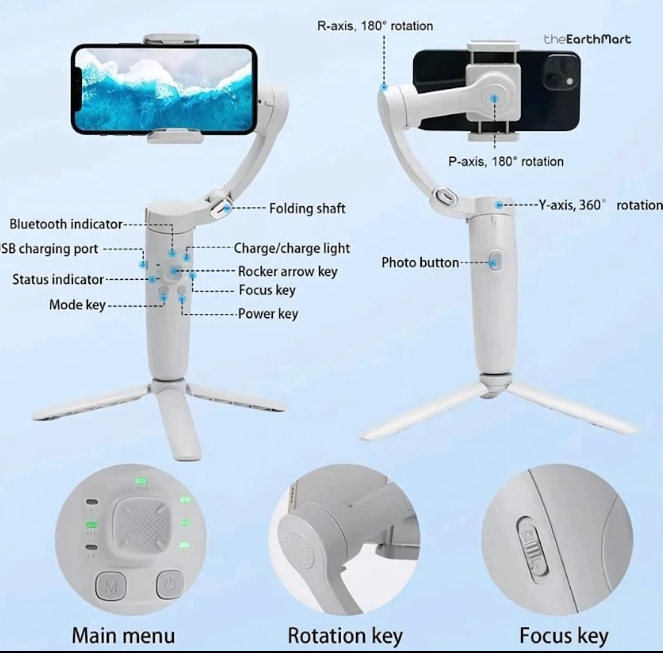 R-axis, 180° rotation

theEarthMart

P-axis, 180° rotation

Folding shaft

Y-axis, 360° rotation

Bluetooth indicator

SB charging port

Charge/charge light

Rocker arrow key

Photo button

Status indicator

Focus key

Mode key

Power key

M

Main menu

Rotation key

Focus key