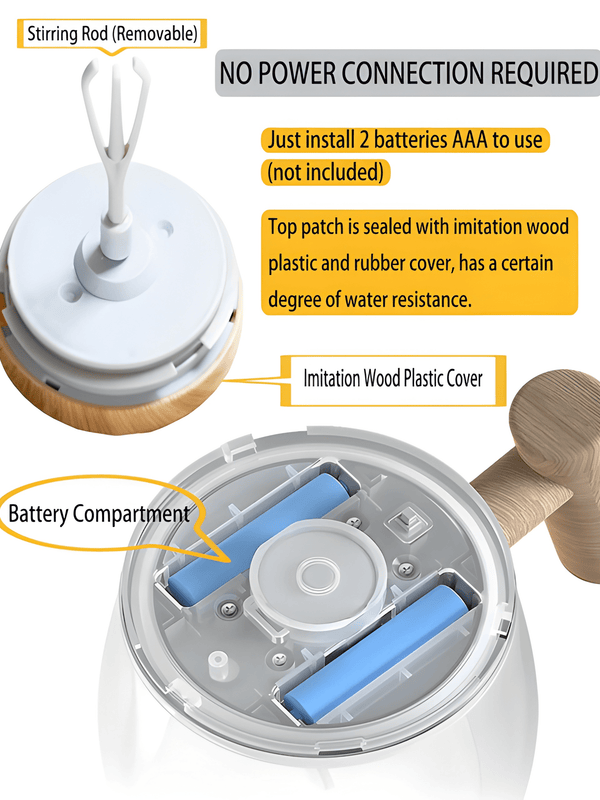 Stirring Rod (Removable)

NO POWER CONNECTION REQUIRED

Just install 2 batteries AAA to use (not included)

Top patch is sealed with imitation wood plastic and rubber cover, has a certain degree of water resistance.

Imitation Wood Plastic Cover

Battery Compartment