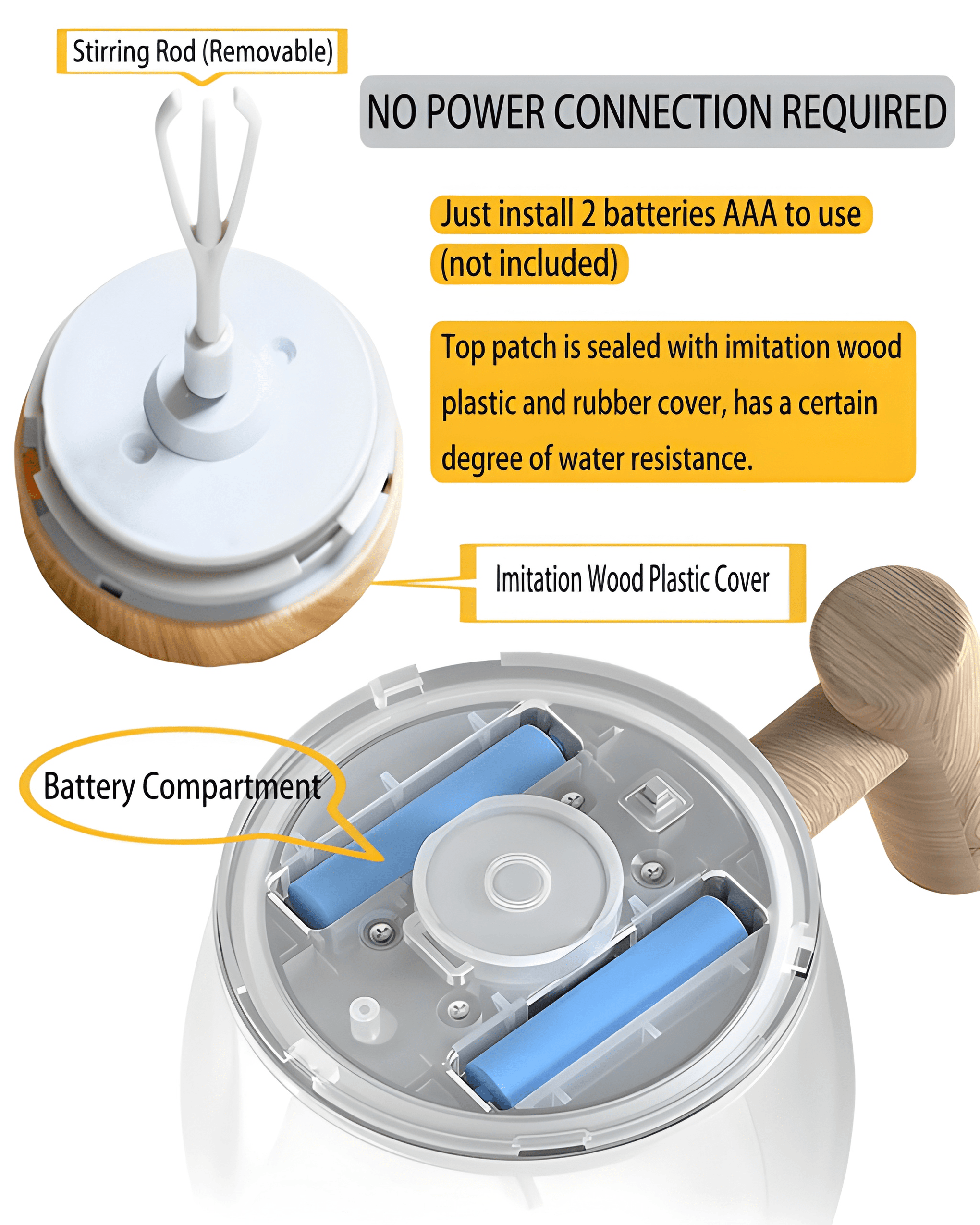 Stirring Rod (Removable)

NO POWER CONNECTION REQUIRED

Just install 2 batteries AAA to use (not included)

Top patch is sealed with imitation wood plastic and rubber cover, has a certain degree of water resistance.

Imitation Wood Plastic Cover

Battery Compartment